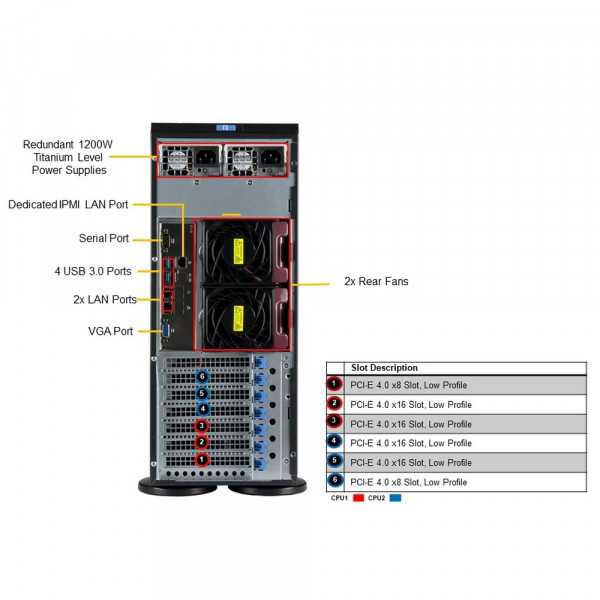 Redundant 1200W Titanium Level Power Supplies

Dedicated IPMI LAN Port

Serial Port

4 USB 3.0 Ports

2x LAN Ports

VGA Port

2x Rear Fans

6
5
4
3
2
1

| | Slot Description |
|---|---|
| 1 | PCI-E 4.0 x8 Slot, Low Profile |
| 2 | PCI-E 4.0 x16 Slot, Low Profile |
| 3 | PCI-E 4.0 x16 Slot, Low Profile |
| 4 | PCI-E 4.0 x16 Slot, Low Profile |
| 5 | PCI-E 4.0 x16 Slot, Low Profile |
| 6 | PCI-E 4.0 x8 Slot, Low Profile |

CPU1 CPU2