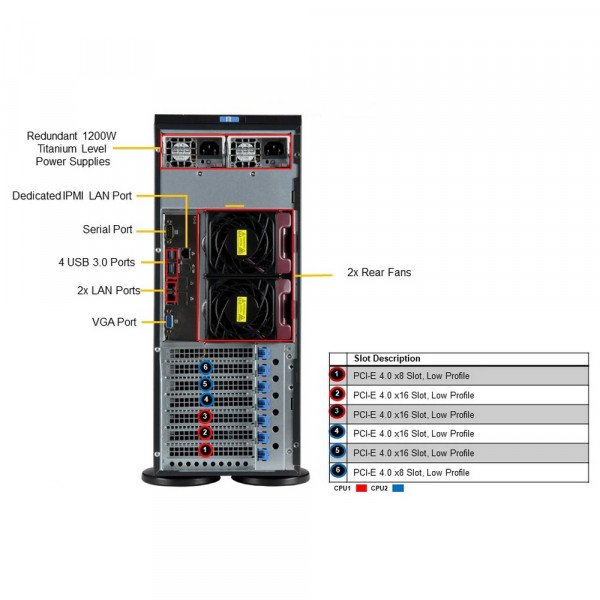 Redundant 1200W Titanium Level Power Supplies

Dedicated IPMI LAN Port

Serial Port

4 USB 3.0 Ports

2x LAN Ports

VGA Port

2x Rear Fans

6
5
4
3
2
1

| | Slot Description |
|---|---|
| 1 | PCI-E 4.0 x8 Slot, Low Profile |
| 2 | PCI-E 4.0 x16 Slot, Low Profile |
| 3 | PCI-E 4.0 x16 Slot, Low Profile |
| 4 | PCI-E 4.0 x16 Slot, Low Profile |
| 5 | PCI-E 4.0 x16 Slot, Low Profile |
| 6 | PCI-E 4.0 x8 Slot, Low Profile |

CPU1 CPU2